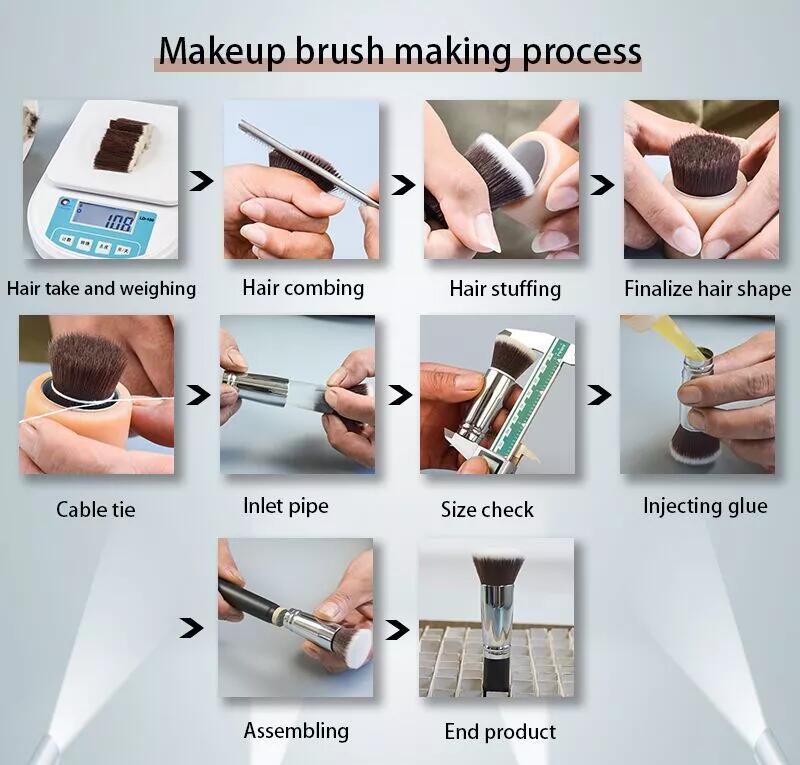 Makeup brush making process

108

Hair take and weighing

Hair combing

Hair stuffing

Finalize hair shape

Cable tie

Inlet pipe

Size check

Injecting glue

Assembling

End product